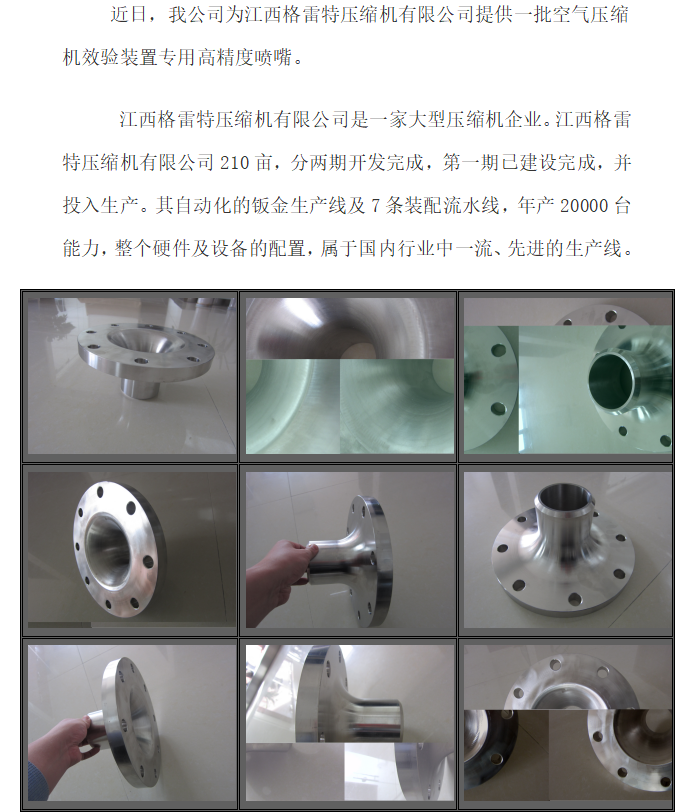 近日，我公司为江西格雷特压缩机有限公司提供一批空气压缩机效验装置专用高精度喷嘴。

江西格雷特压缩机有限公司是一家大型压缩机企业。江西格雷特压缩机有限公司 210 亩，分两期开发完成，第一期已建设完成，并投入生产。其自动化的钣金生产线及 7 条装配流水线，年产 20000 台能力，整个硬件及设备的配置，属于国内行业中一流、先进的生产线。